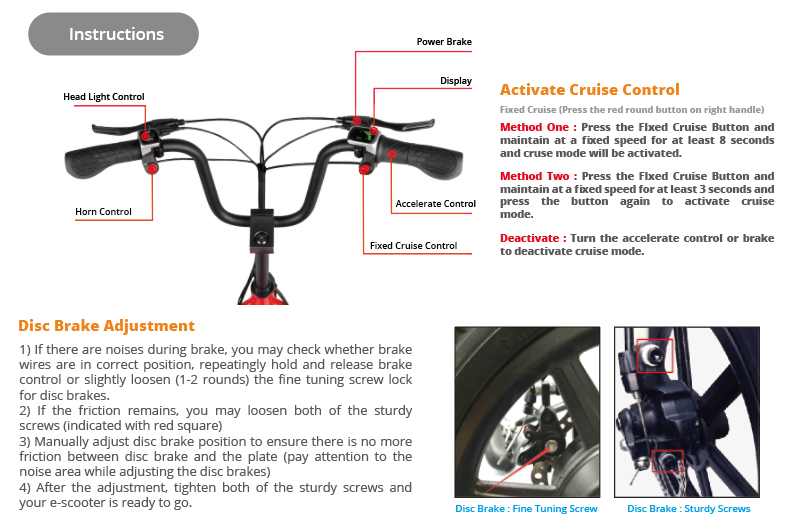 Instructions

Power Brake

Display

Head Light Control

Horn Control

Accelerate Control

Fixed Cruise Control

Activate Cruise Control

Fixed Cruise (Press the red round button on right handle)

Method One : Press the FIxed Cruise Button and maintain at a fixed speed for at least 8 seconds and cruse mode will be activated.

Method Two : Press the FIxed Cruise Button and maintain at a fixed speed for at least 3 seconds and press the button again to activate cruise mode.

Deactivate : Turn the accelerate control or brake to deactivate cruise mode.

Disc Brake Adjustment

1) If there are noises during brake, you may check whether brake wires are in correct position, repeatingly hold and release brake control or slightly loosen (1-2 rounds) the fine tuning screw lock for disc brakes.
2) If the friction remains, you may loosen both of the sturdy screws (indicated with red square)
3) Manually adjust disc brake position to ensure there is no more friction between disc brake and the plate (pay attention to the noise area while adjusting the disc brakes)
4) After the adjustment, tighten both of the sturdy screws and your e-scooter is ready to go.

Disc Brake : Fine Tuning Screw

Disc Brake : Sturdy Screws