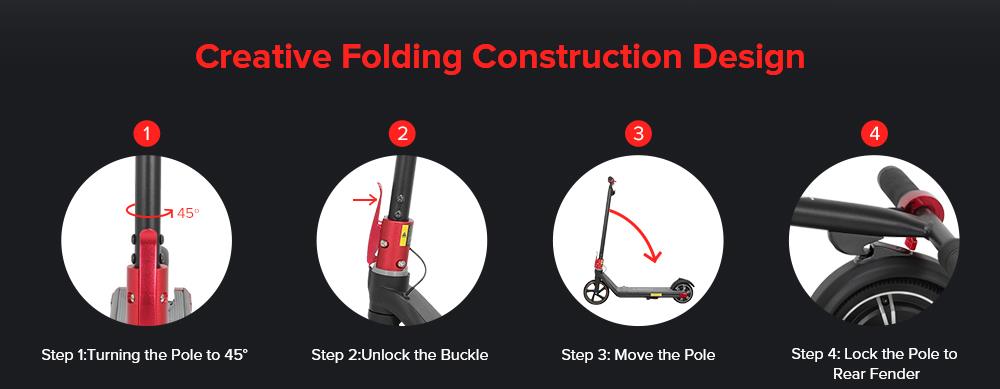 Creative Folding Construction Design

1

45°

Step 1:Turning the Pole to 45°

2

Step 2:Unlock the Buckle

3

Step 3: Move the Pole

4

Step 4: Lock the Pole to Rear Fender